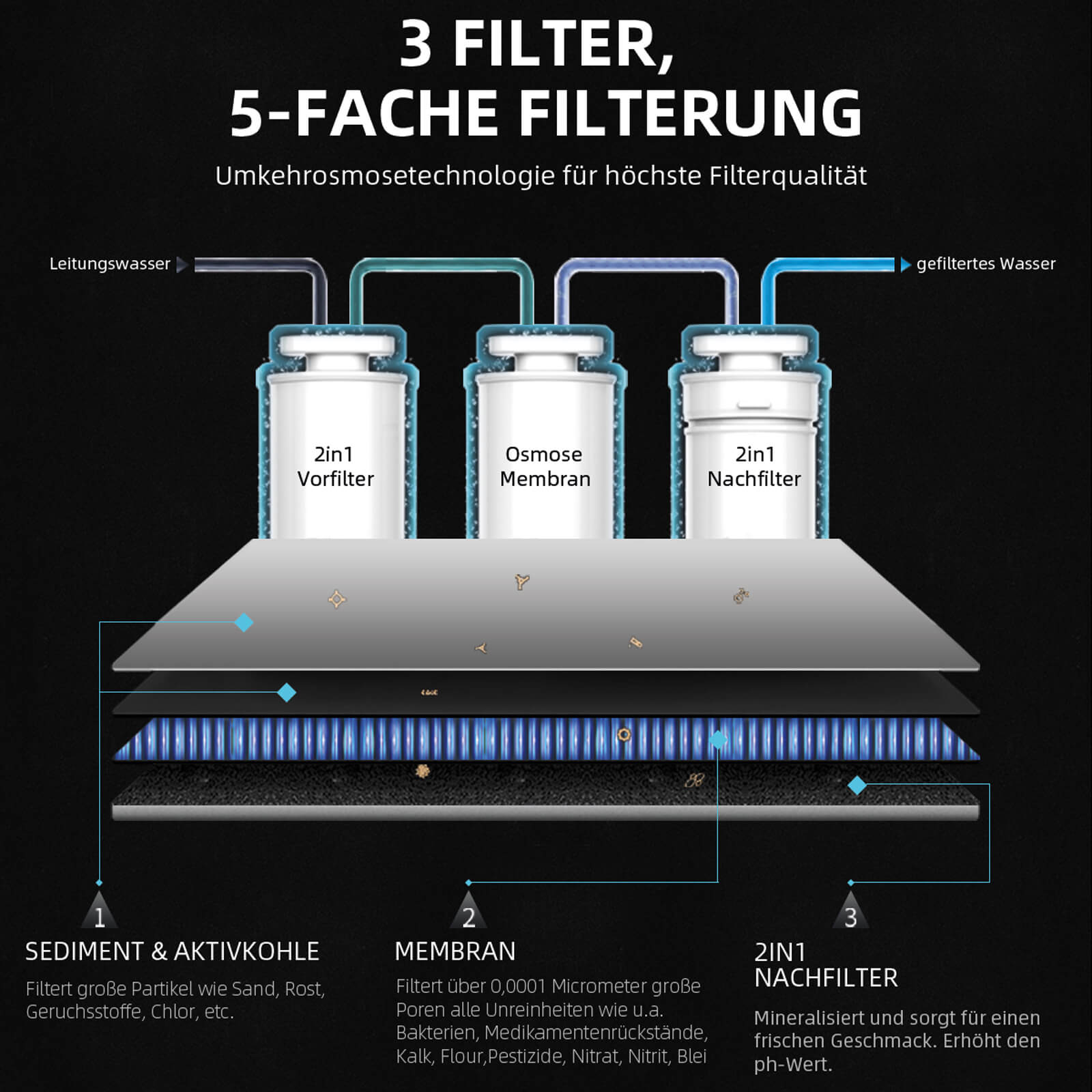 3 FILTER,
5-FACHE FILTERUNG

Umkehrosmosetechnologie für höchste Filterqualität

Leitungswasser

gefiltertes Wasser

2in1
Vorfilter

Osmose
Membran

2in1
Nachfilter

1

SEDIMENT & AKTIVKOHLE

Filtert große Partikel wie Sand, Rost, Geruchsstoffe, Chlor, etc.

2

MEMBRAN

Filtert über 0,0001 Micrometer große Poren alle Unreinheiten wie u.a. Bakterien, Medikamentenrückstände, Kalk, Flour,Pestizide, Nitrat, Nitrit, Blei

3

2IN1
NACHFILTER

Mineralisiert und sorgt für einen frischen Geschmack. Erhöht den ph-Wert.